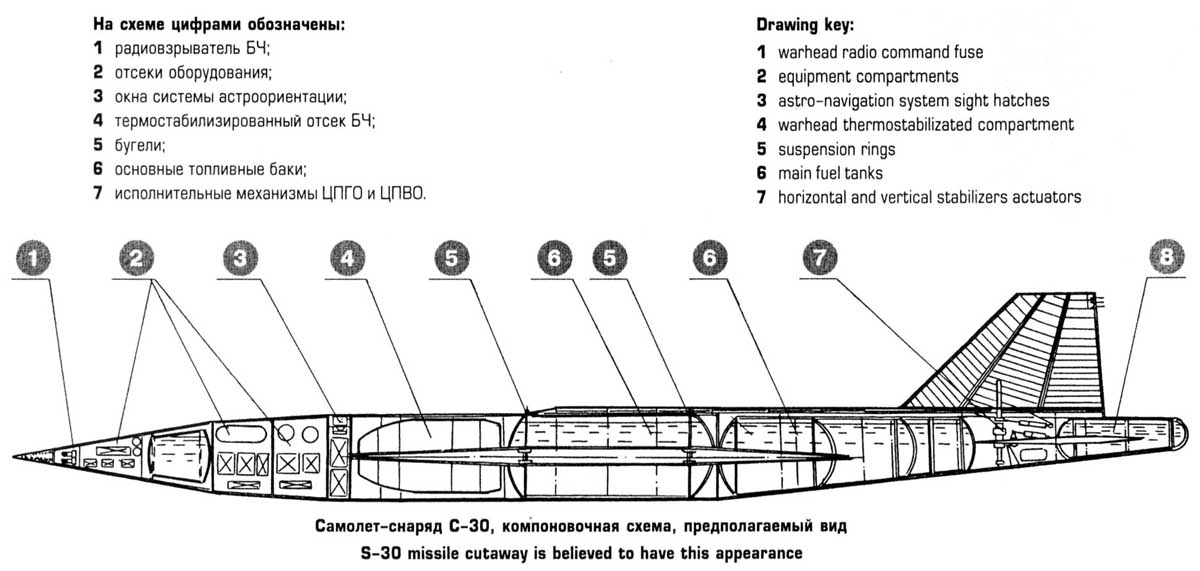 На схеме цифрами обозначены:
1 радиовзрыватель БЧ;
2 отсеки оборудования;
3 окна системы астроориентации;
4 термостабилизированный отсек БЧ;
5 бугели;
6 основные топливные баки;
7 исполнительные механизмы ЦПГО и ЦПВО.

Drawing key:
1 warhead radio command fuse
2 equipment compartments
3 astro-navigation system sight hatches
4 warhead thermostabilizated compartment
5 suspension rings
6 main fuel tanks
7 horizontal and vertical stabilizers actuators

1
2
3
4
5
6
5
6
7
8

Самолет-снаряд С-30, компоновочная схема, предполагаемый вид
S-30 missile cutaway is believed to have this appearance